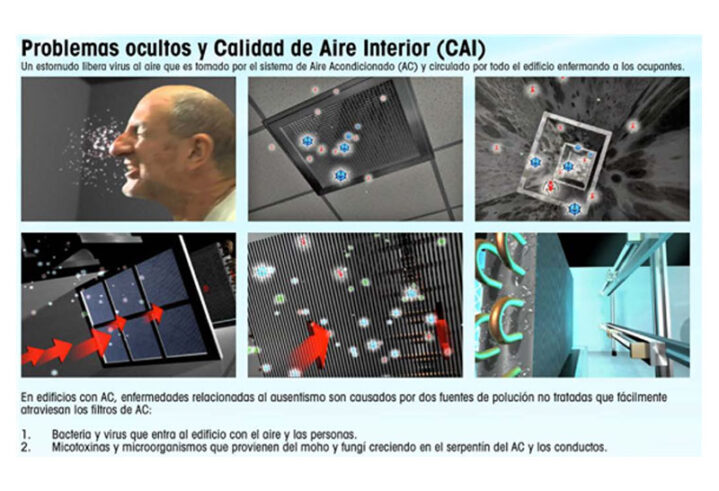 Problemas ocultos y Calidad de Aire Interior (CAI)

Un estornudo libera virus al aire que es tomado por el sistema de Aire Acondicionado (AC) y circulado por todo el edificio enfermando a los ocupantes.

En edificios con AC, enfermedades relacionadas al ausentismo son causados por dos fuentes de polución no tratadas que fácilmente atraviesan los filtros de AC:

1. Bacteria y virus que entra al edificio con el aire y las personas.
2. Micotoxinas y microorganismos que provienen del moho y fungi creciendo en el serpentín del AC y los conductos.